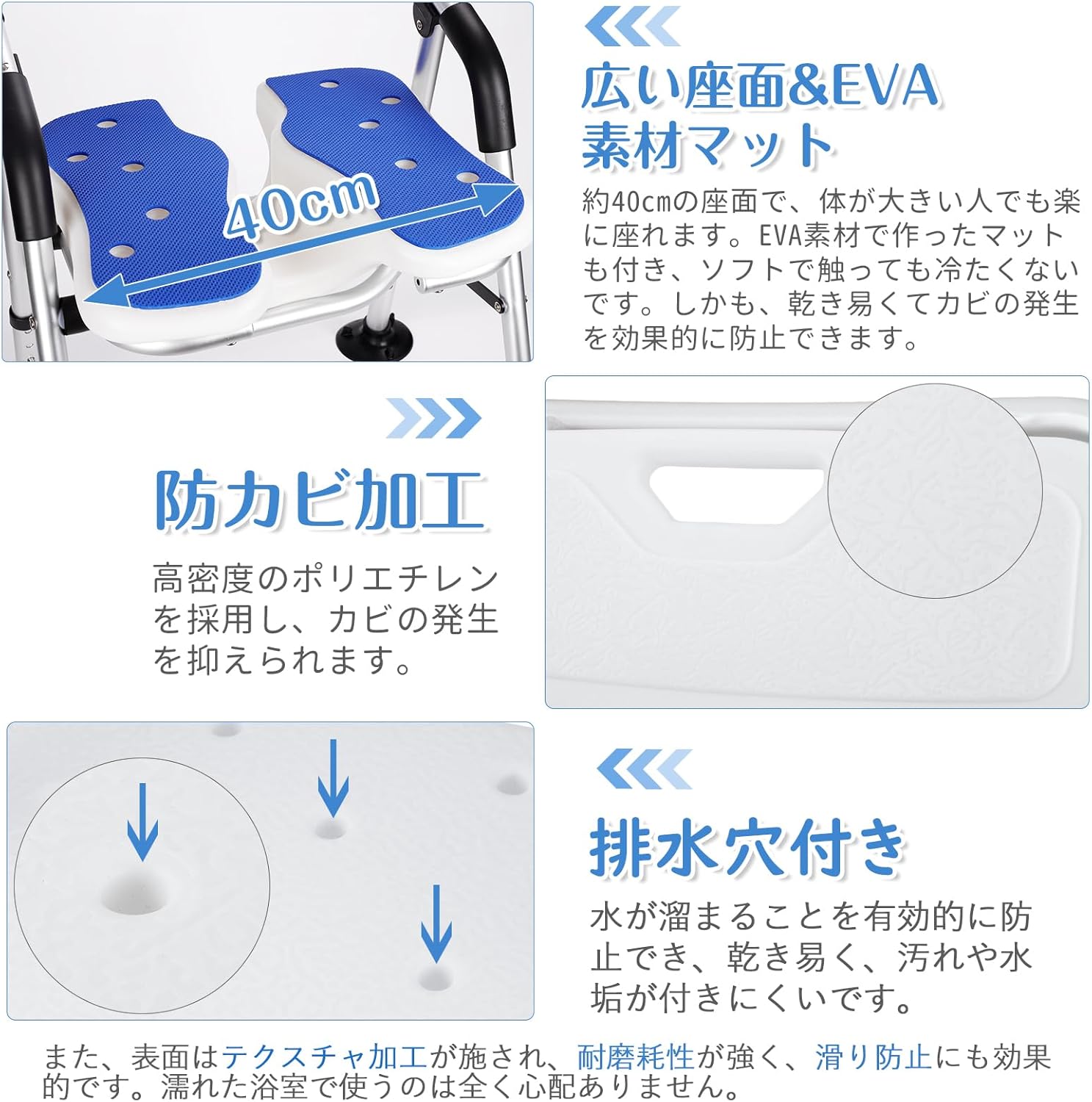 40cm

広い座面&EVA素材マット

約40cmの座面で、体が大きい人でも楽に座れます。EVA素材で作ったマットも付き、ソフトで触っても冷たくないです。しかも、乾き易くてカビの発生を効果的に防止できます。

防カビ加工

高密度のポリエチレンを採用し、カビの発生を抑えられます。

排水穴付き

水が溜まることを有効的に防止でき、乾き易く、汚れや水垢が付きにくいです。

また、表面はテクスチャ加工が施され、耐磨耗性が強く、滑り防止にも効果的です。濡れた浴室で使うのは全く心配ありません。