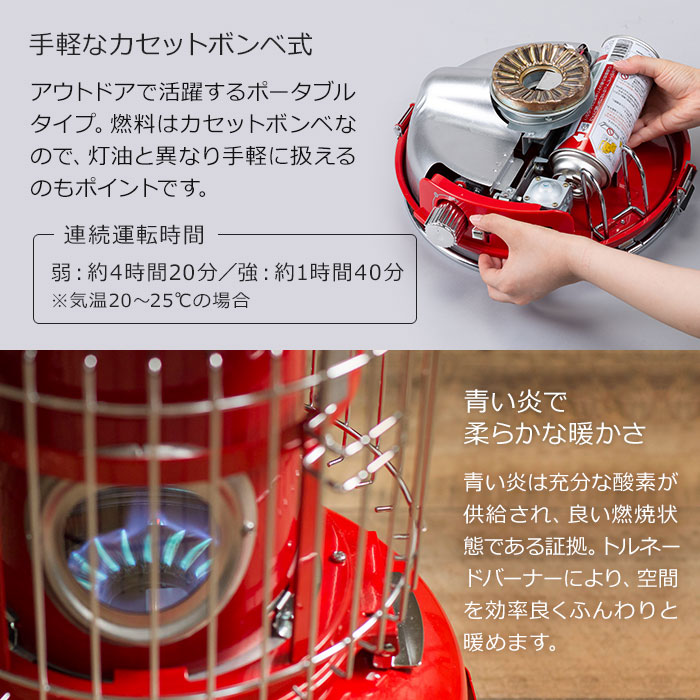 手軽なカセットボンベ式

アウトドアで活躍するポータブルタイプ。燃料はカセットボンベなので、灯油と異なり手軽に扱えるのもポイントです。

連続運転時間

弱：約4時間20分／強：約1時間40分
※気温20～25℃の場合

青い炎で
柔らかな暖かさ

青い炎は充分な酸素が供給され、良い燃焼状態である証拠。トルネードバーナーにより、空間を効率良くふんわりと暖めます。