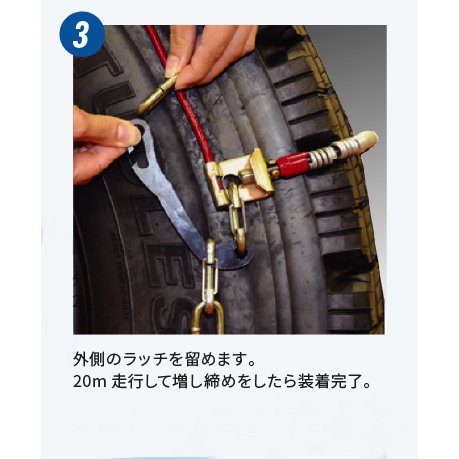 3

外側のラッチを留めます。
20m 走行して増し締めをしたら装着完了。