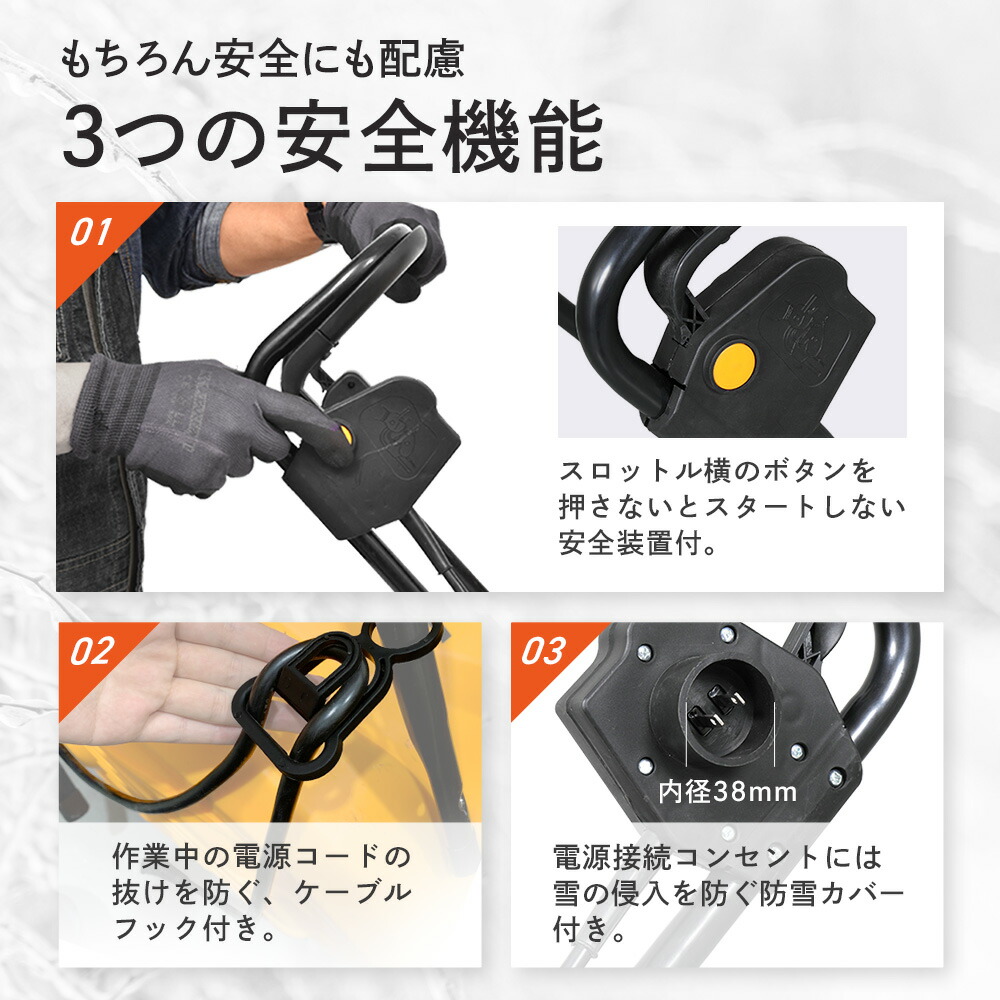 もちろん安全にも配慮
3つの安全機能

01

スロットル横のボタンを押さないとスタートしない安全装置付。

02

作業中の電源コードの抜けを防ぐ、ケーブルフック付き。

03

内径38mm

電源接続コンセントには雪の侵入を防ぐ防雪カバー付き。