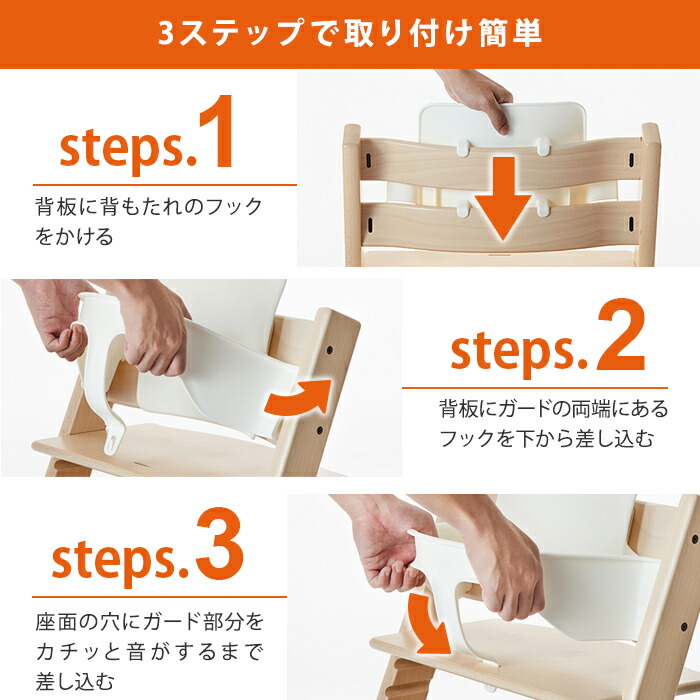 3ステップで取り付け簡単

steps.1

背板に背もたれのフックをかける

steps.2

背板にガードの両端にあるフックを下から差し込む

steps.3

座面の穴にガード部分をカチッと音がするまで差し込む