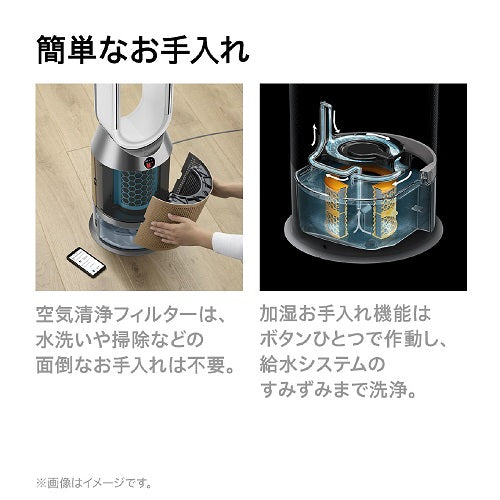 簡単なお手入れ

空気清浄フィルターは、水洗いや掃除などの面倒なお手入れは不要。

加湿お手入れ機能はボタンひとつで作動し、給水システムのすみずみまで洗浄。

※画像はイメージです。