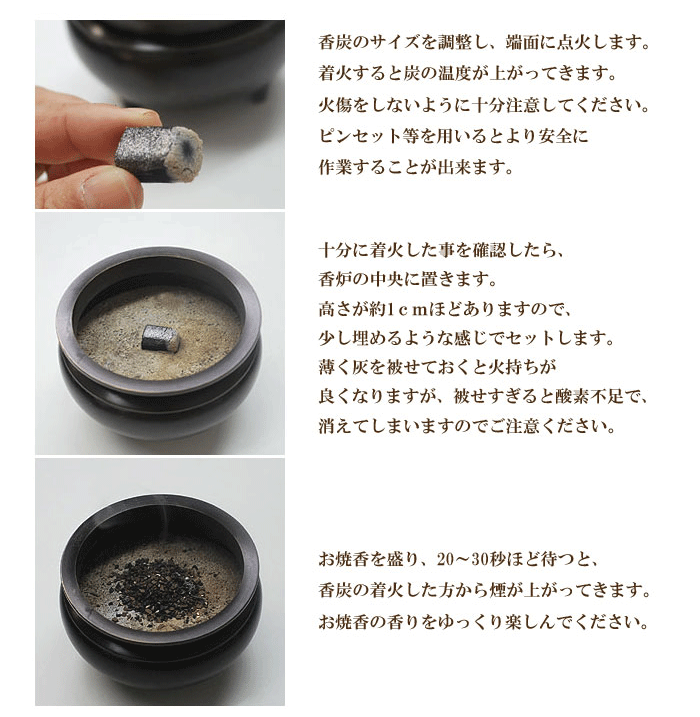 香炭のサイズを調整し、端面に点火します。
着火すると炭の温度が上がってきます。
火傷をしないように十分注意してください。
ピンセット等を用いるとより安全に
作業することが出来ます。

十分に着火した事を確認したら、
香炉の中央に置きます。
高さが約1ｃｍほどありますので、
少し埋めるような感じでセットします。
薄く灰を被せておくと火持ちが
良くなりますが、被せすぎると酸素不足で、
消えてしまいますのでご注意ください。

お焼香を盛り、20～30秒ほど待つと、
香炭の着火した方から煙が上がってきます。
お焼香の香りをゆっくり楽しんでください。