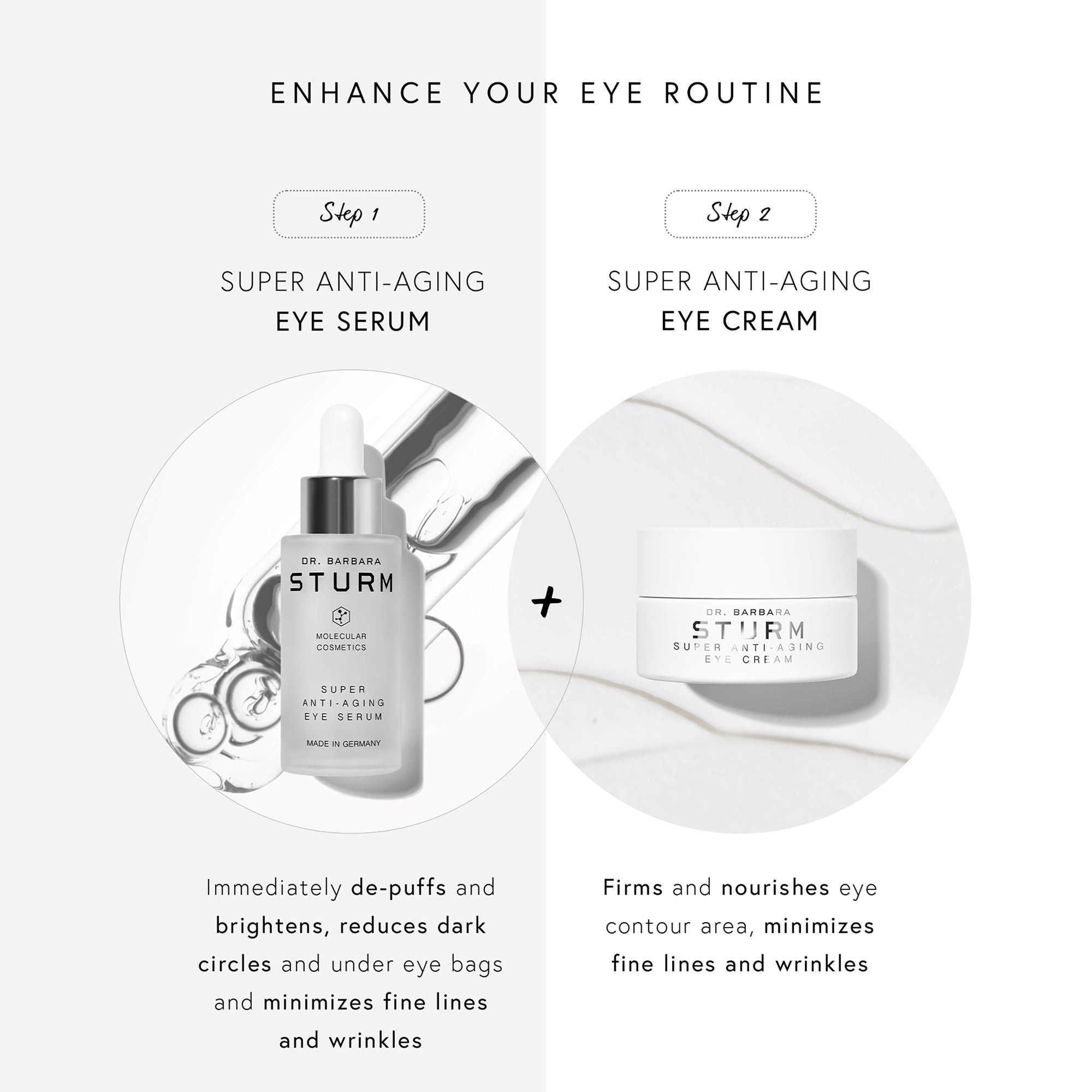 ENHANCE YOUR EYE ROUTINE

Step 1

SUPER ANTI-AGING
EYE SERUM

DR. BARBARA
STURM
MOLECULAR COSMETICS
SUPER ANTI-AGING EYE SERUM
MADE IN GERMANY

Immediately de-puffs and brightens, reduces dark circles and under eye bags and minimizes fine lines and wrinkles

+

Step 2

SUPER ANTI-AGING
EYE CREAM

DR. BARBARA
STURM
SUPER ANTI-AGING
EYE CREAM

Firms and nourishes eye contour area, minimizes fine lines and wrinkles